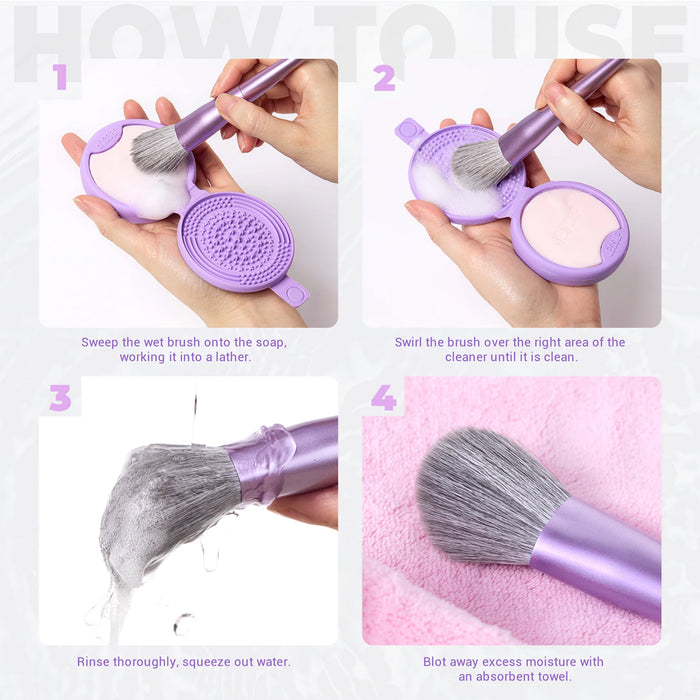 HOW TO USE

1

Sweep the wet brush onto the soap, working it into a lather.

2

Swirl the brush over the right area of the cleaner until it is clean.

3

Rinse thoroughly, squeeze out water.

4

Blot away excess moisture with an absorbent towel.